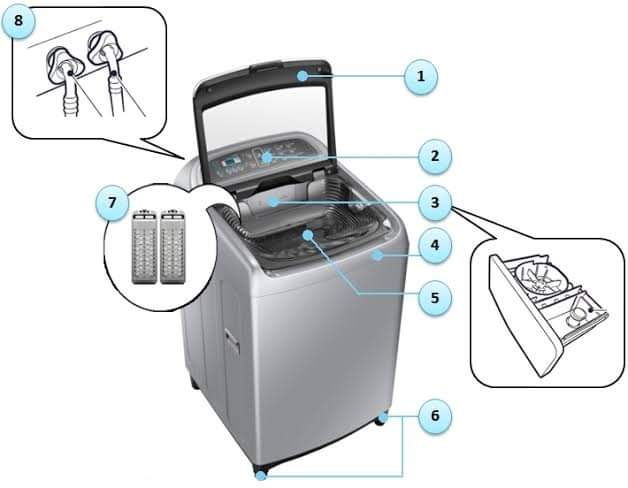 8
1
2
7
3
4
5
6